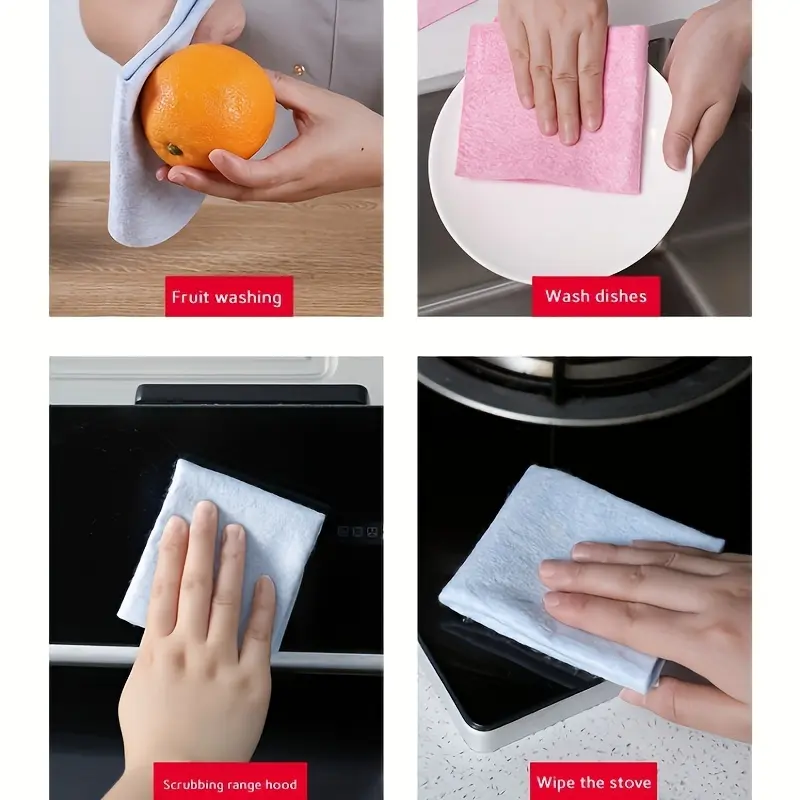 Fruit washing

Wash dishes

Scrubbing range hood

Wipe the stove